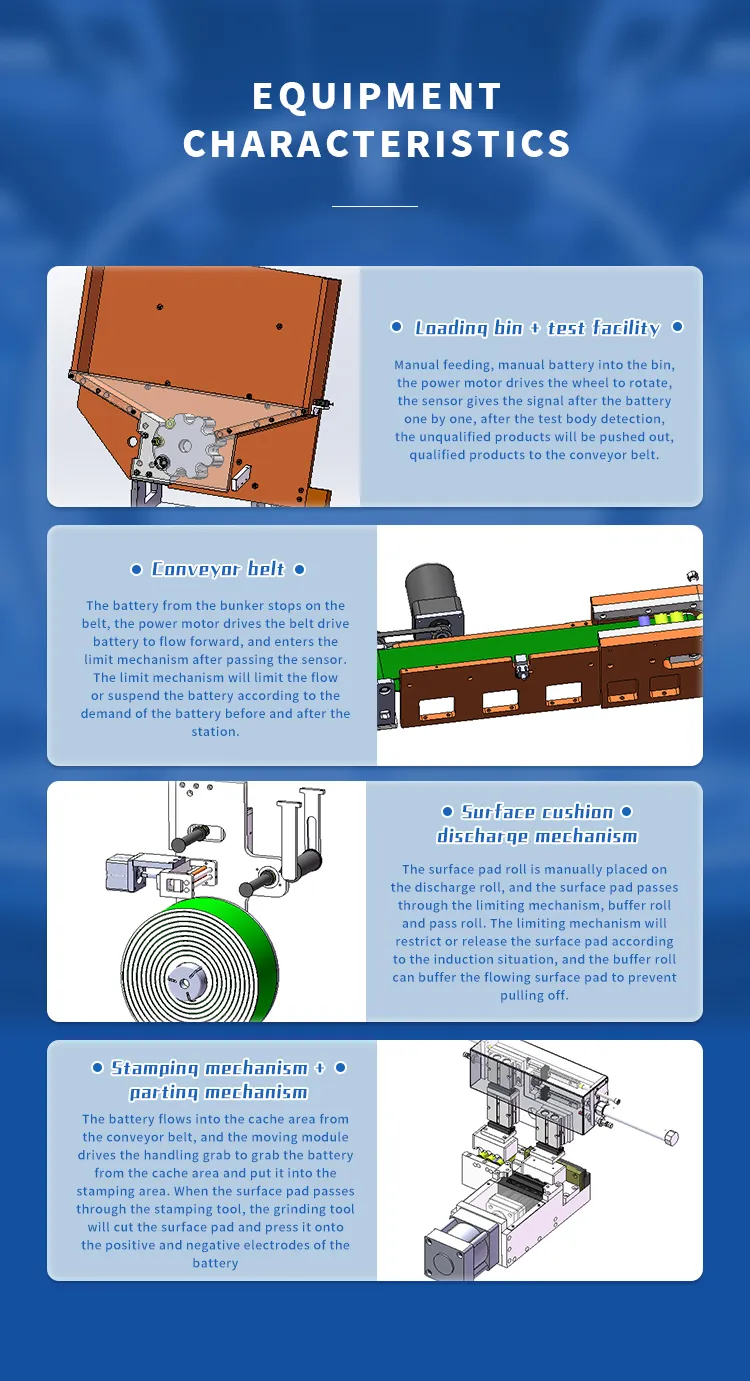 EQUIPMENT CHARACTERISTICS

Loading bin + test facility

Manual feeding, manual battery into the bin, the power motor drives the wheel to rotate, the sensor gives the signal after the battery one by one, after the test body detection, the unqualified products will be pushed out, qualified products to the conveyor belt.

Conveyor belt

The battery from the bunker stops on the belt, the power motor drives the belt drive battery to flow forward, and enters the limit mechanism after passing the sensor. The limit mechanism will limit the flow or suspend the battery according to the demand of the battery before and after the station.

Surface cushion discharge mechanism

The surface pad roll is manually placed on the discharge roll, and the surface pad passes through the limiting mechanism, buffer roll and pass roll. The limiting mechanism will restrict or release the surface pad according to the induction situation, and the buffer roll can buffer the flowing surface pad to prevent pulling off.

Stamping mechanism + parting mechanism

The battery flows into the cache area from the conveyor belt, and the moving module drives the handling grab to grab the battery from the cache area and put it into the stamping area. When the surface pad passes through the stamping tool, the grinding tool will cut the surface pad and press it onto the positive and negative electrodes of the battery