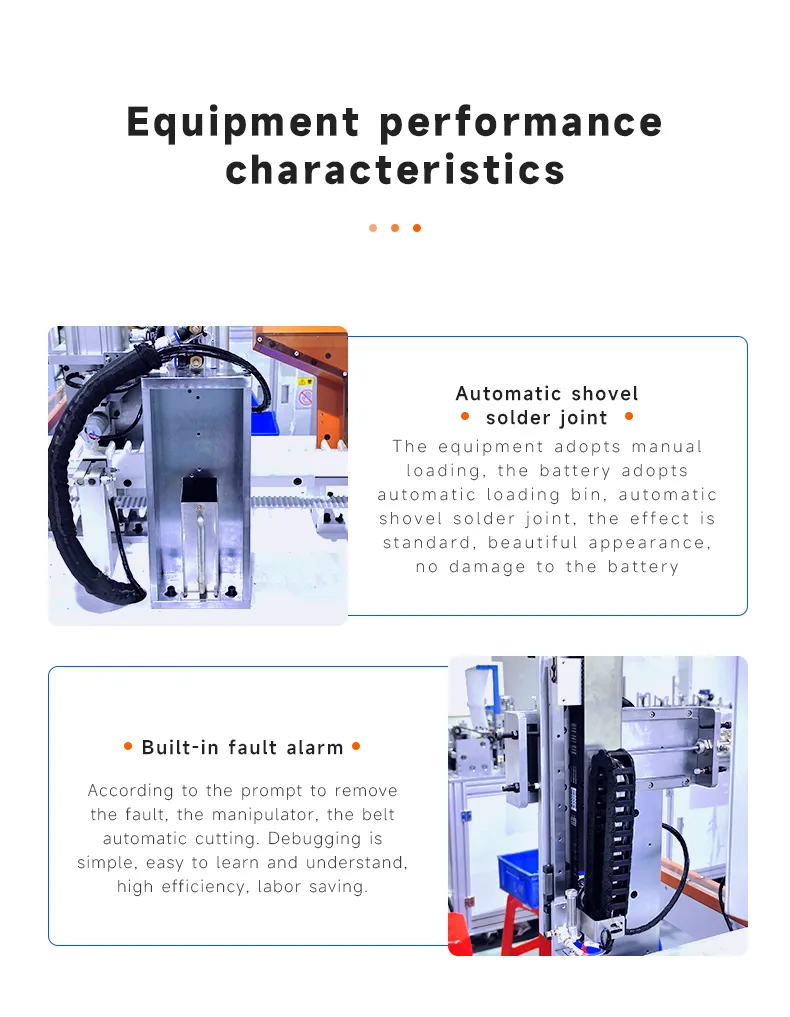 Equipment performance characteristics

Automatic shovel solder joint

The equipment adopts manual loading, the battery adopts automatic loading bin, automatic shovel solder joint, the effect is standard, beautiful appearance, no damage to the battery

Built-in fault alarm

According to the prompt to remove the fault, the manipulator, the belt automatic cutting. Debugging is simple, easy to learn and understand, high efficiency, labor saving.