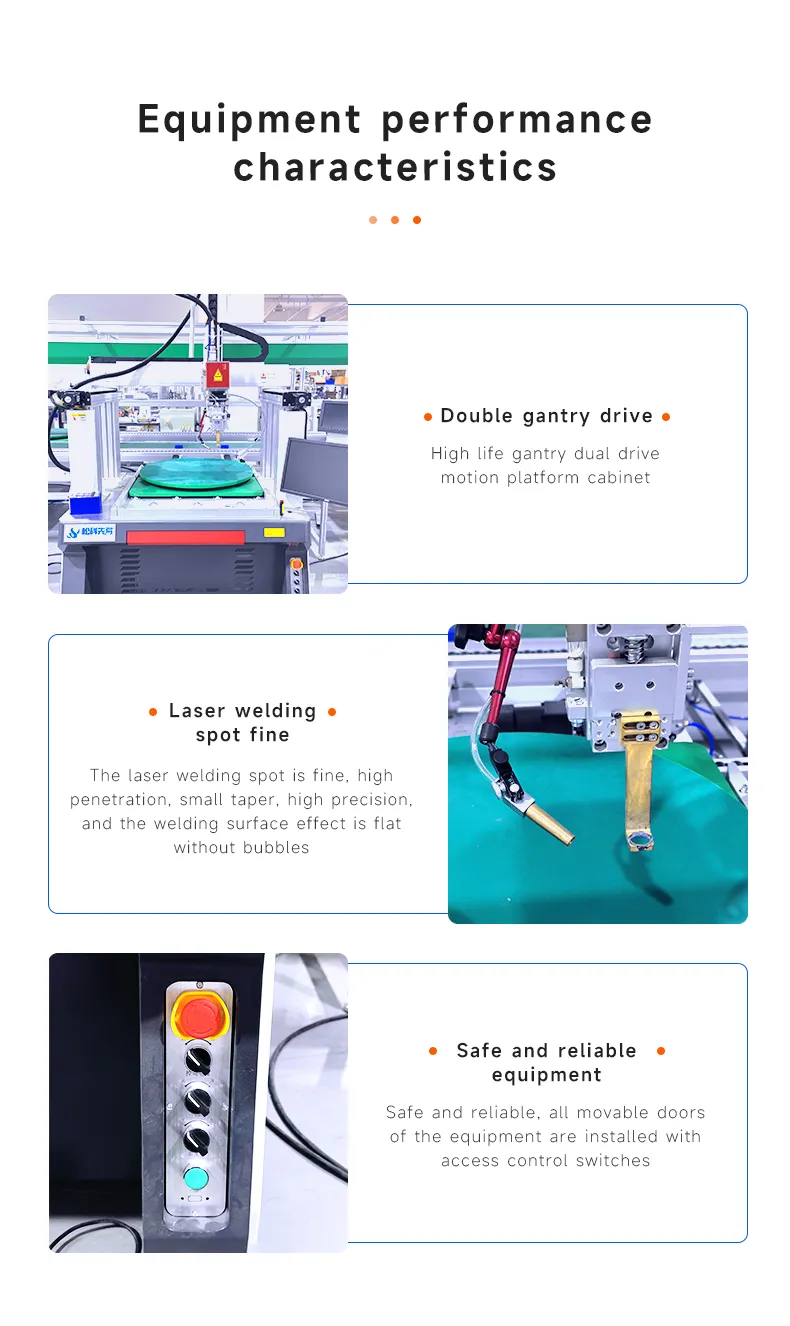 Equipment performance characteristics

Double gantry drive

High life gantry dual drive motion platform cabinet

Laser welding spot fine

The laser welding spot is fine, high penetration, small taper, high precision, and the welding surface effect is flat without bubbles

Safe and reliable equipment

Safe and reliable, all movable doors of the equipment are installed with access control switches