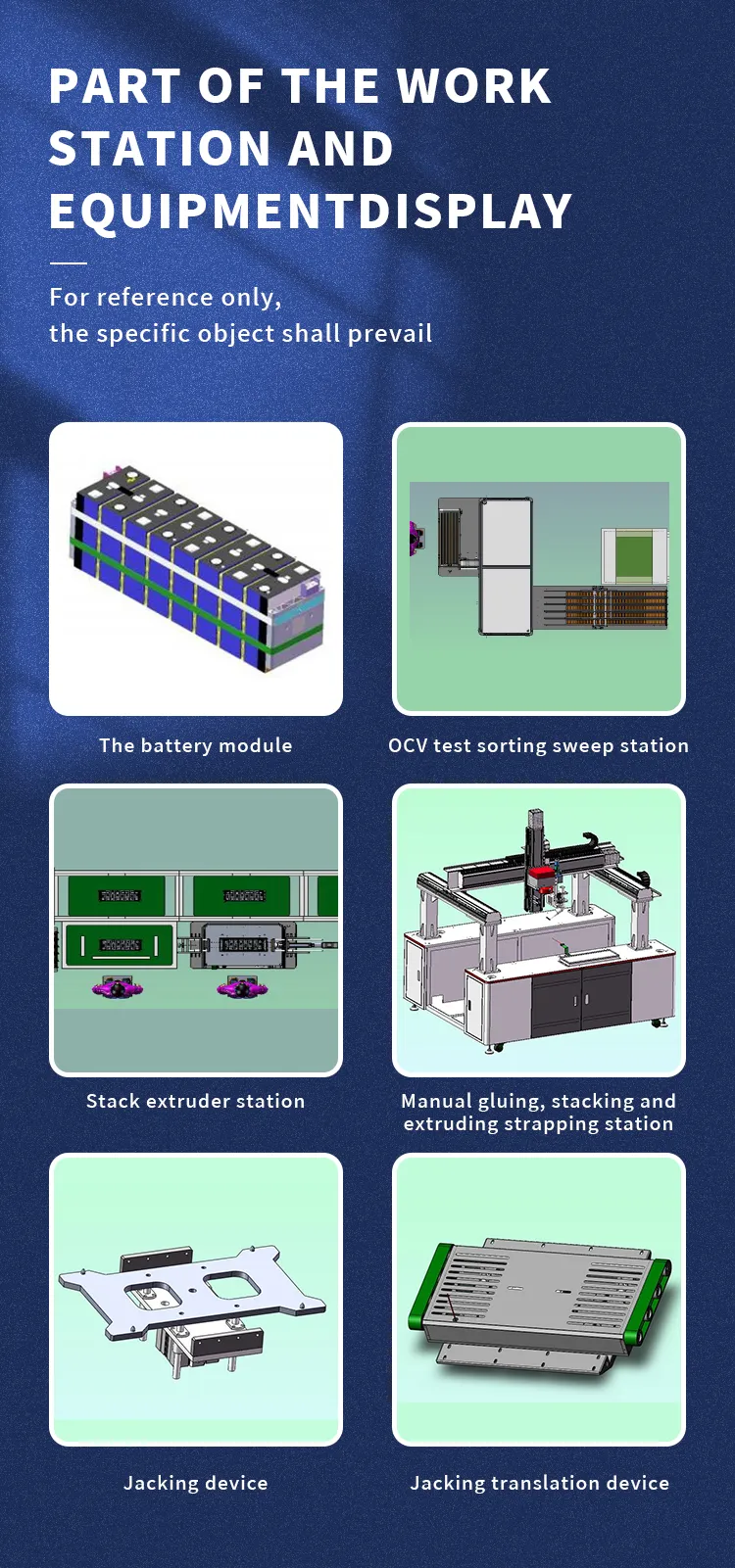 PART OF THE WORK STATION AND EQUIPMENTDISPLAY

For reference only,
the specific object shall prevail

The battery module

OCV test sorting sweep station

Stack extruder station

Manual gluing, stacking and extruding strapping station

Jacking device

Jacking translation device