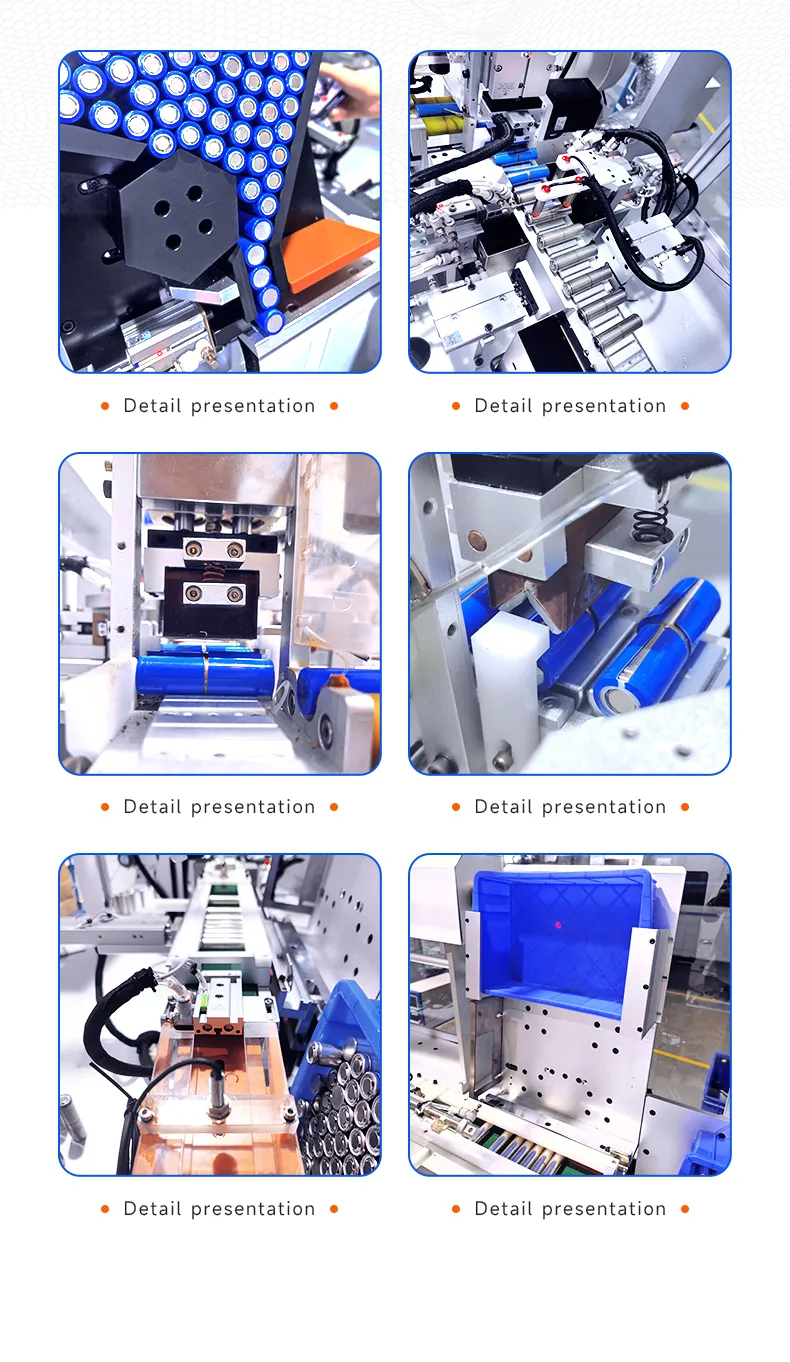 • Detail presentation •

• Detail presentation •

• Detail presentation •

• Detail presentation •

• Detail presentation •

• Detail presentation •