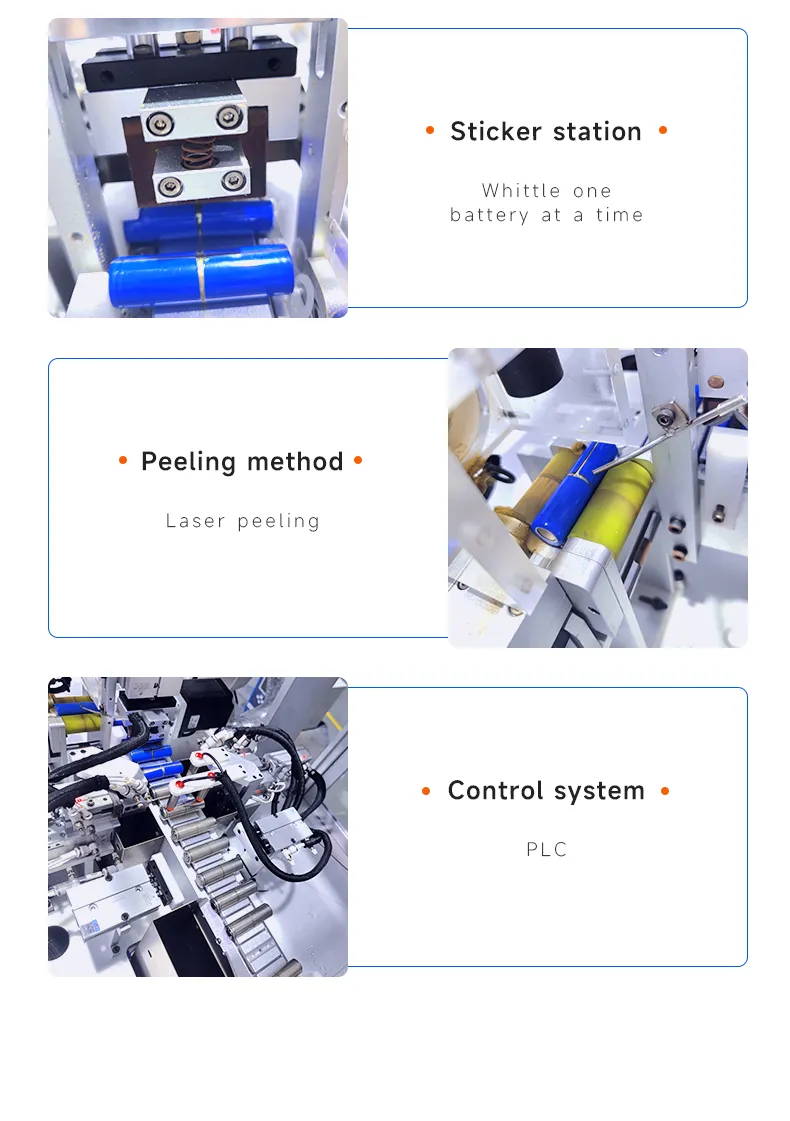 • Sticker station •

Whittle one battery at a time

• Peeling method •

Laser peeling

• Control system •

PLC