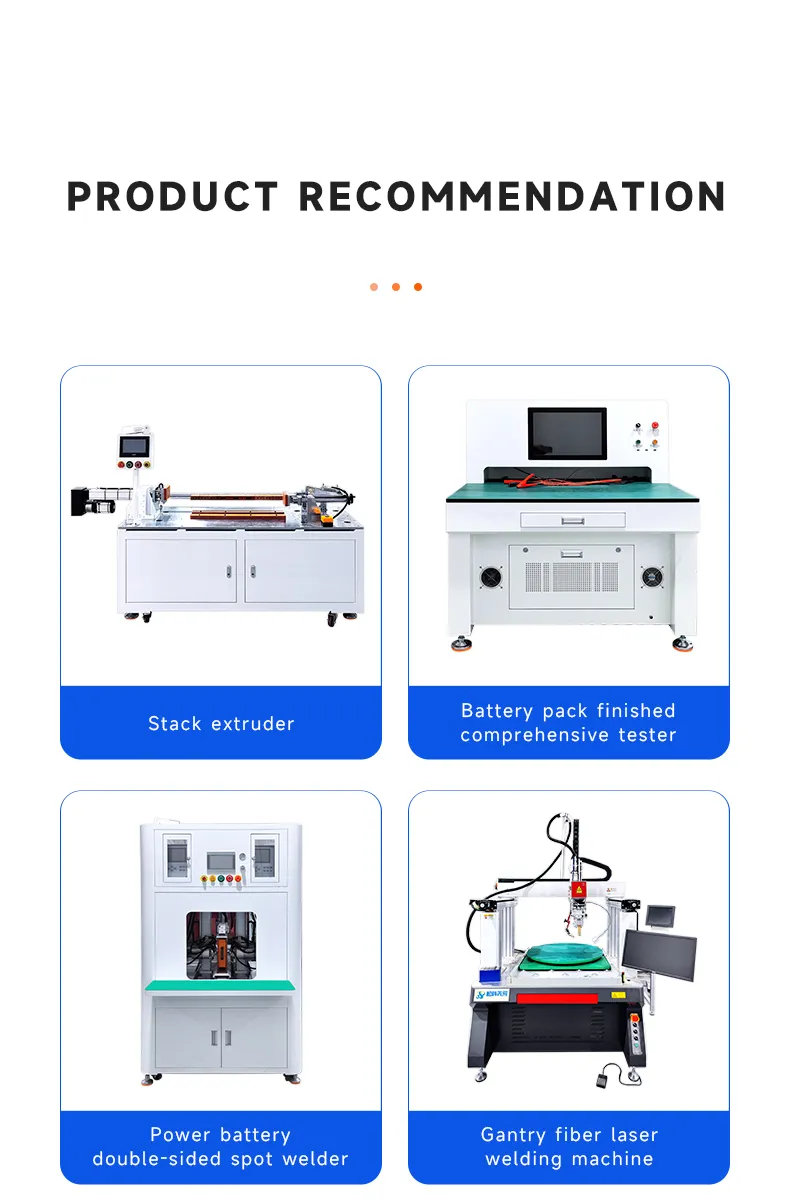 PRODUCT RECOMMENDATION

Stack extruder

Battery pack finished comprehensive tester

Power battery double-sided spot welder

Gantry fiber laser welding machine