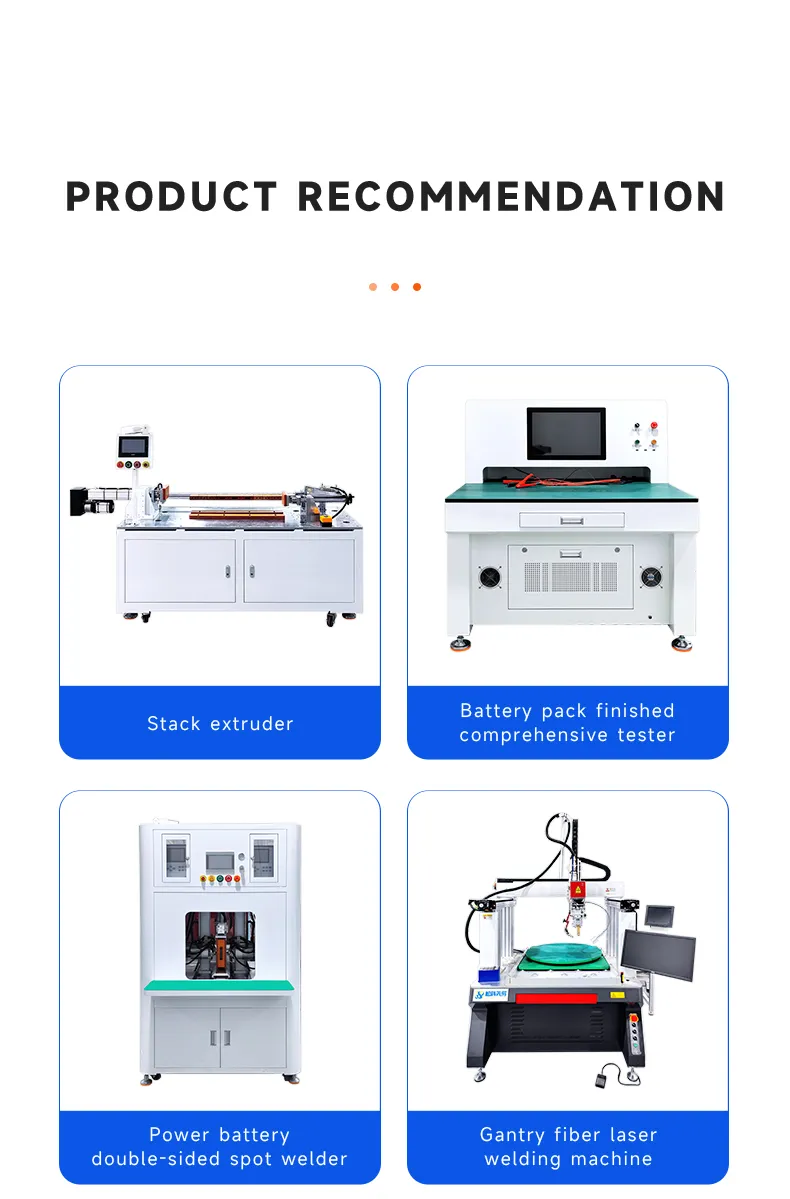 PRODUCT RECOMMENDATION

Stack extruder

Battery pack finished comprehensive tester

Power battery double-sided spot welder

Gantry fiber laser welding machine