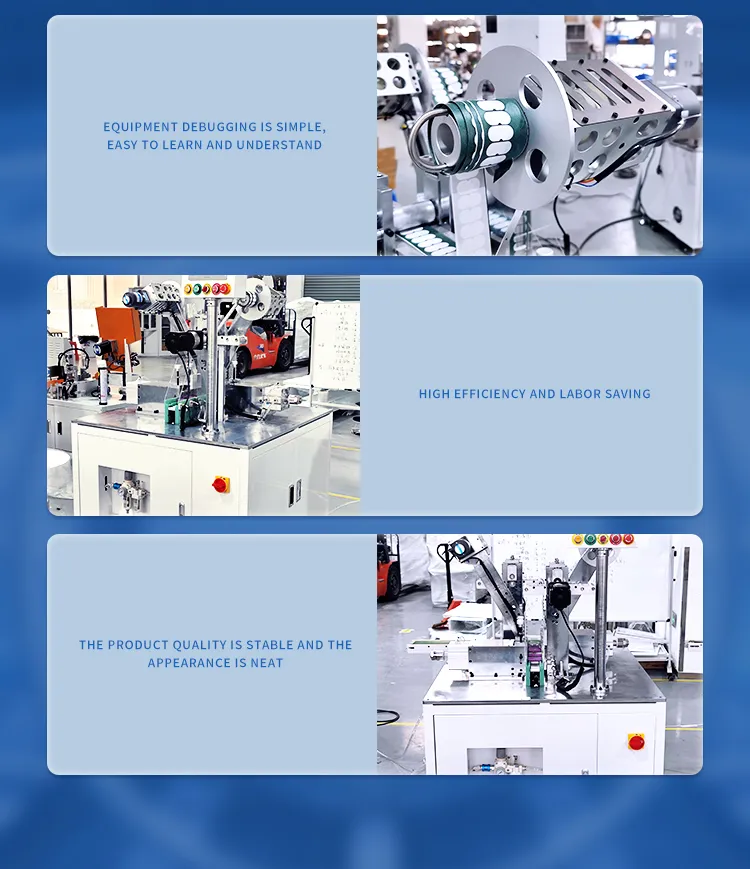 EQUIPMENT DEBUGGING IS SIMPLE, EASY TO LEARN AND UNDERSTAND

HIGH EFFICIENCY AND LABOR SAVING

THE PRODUCT QUALITY IS STABLE AND THE APPEARANCE IS NEAT